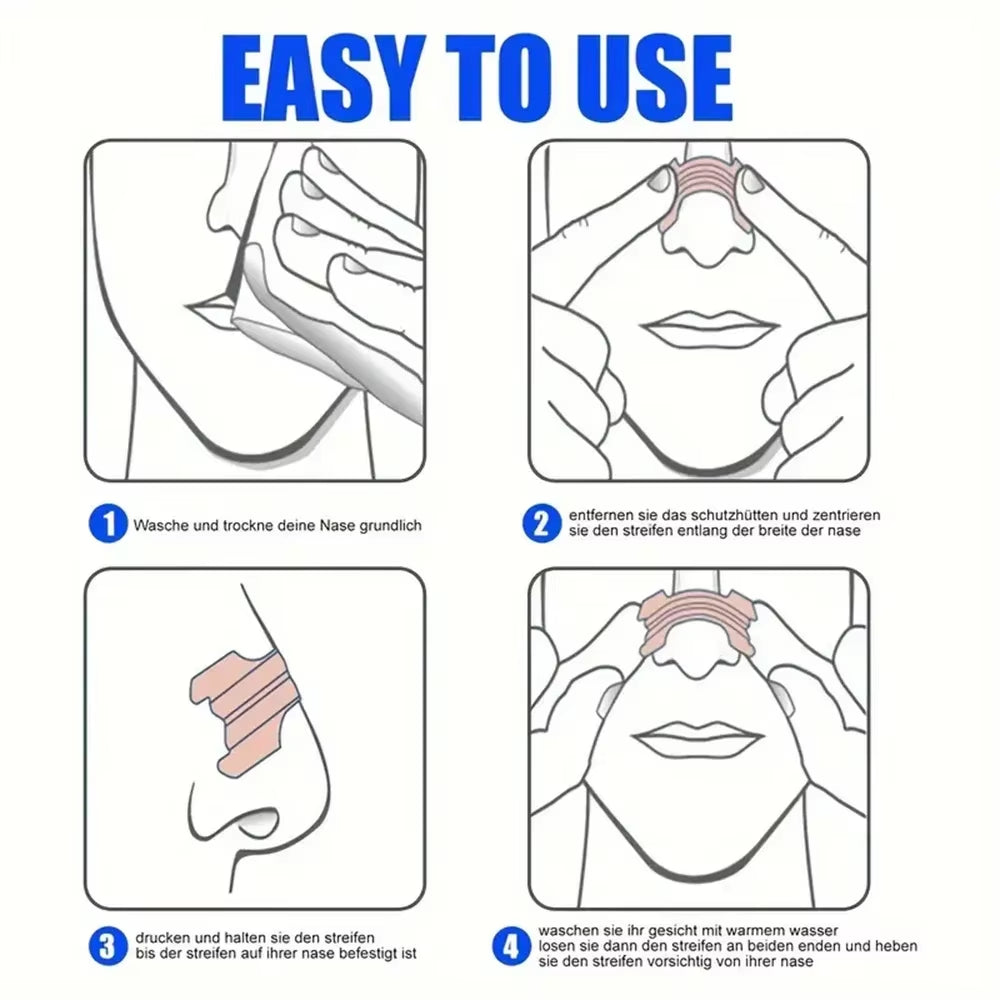 EASY TO USE

1 Wasche und trockne deine Nase grundlich

2 entfernen sie das schutzhütten und zentrieren sie den streifen entlang der breite der nase

3 drucken und halten sie den streifen bis der streifen auf ihrer nase befestigt ist

4 waschen sie ihr gesicht mit warmem wasser losen sie dann den streifen an beiden enden und heben sie den streifen vorsichtig von ihrer nase